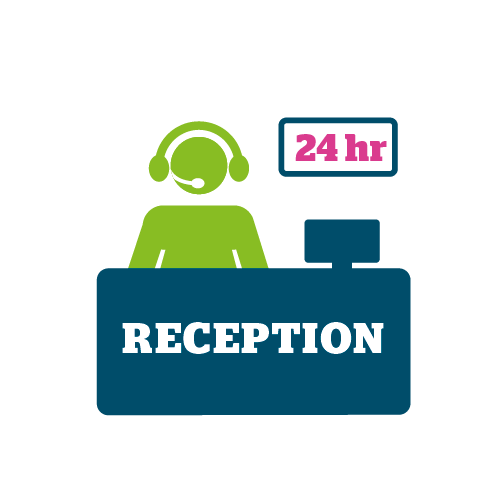 24 hr

RECEPTION